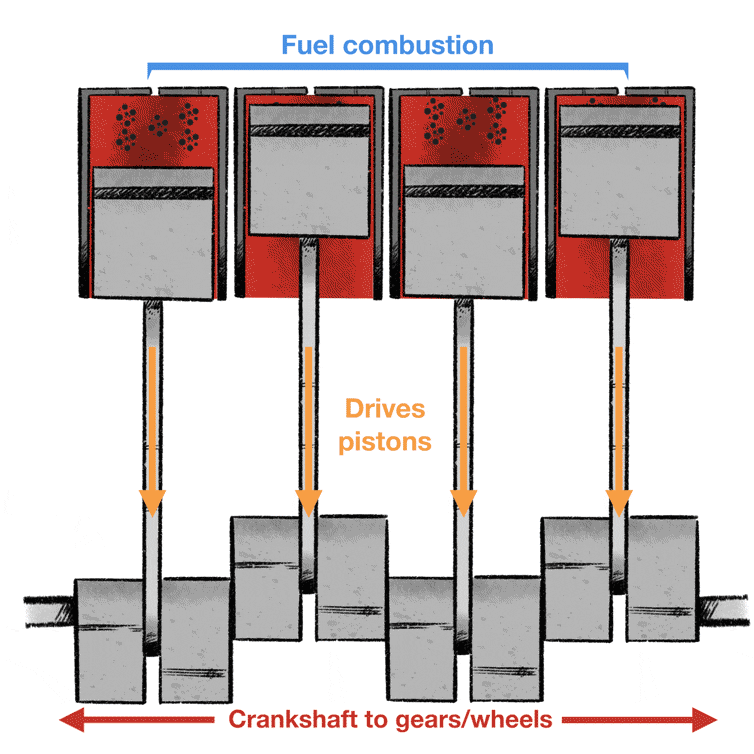 Fuel combustion

Drives pistons

Crankshaft to gears/wheels